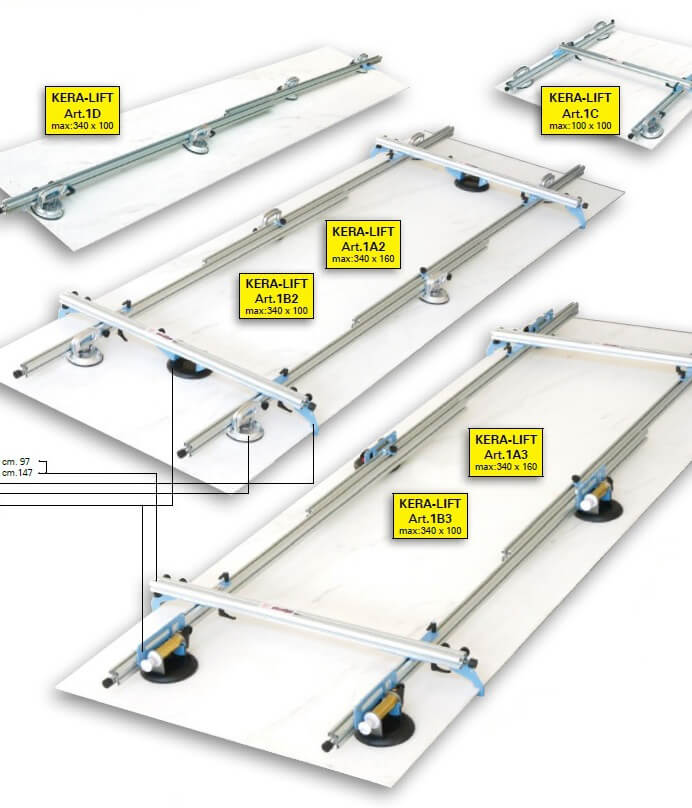 KERA-LIFT
Art.1D
max:340 x 100

KERA-LIFT
Art.1C
max:100 x 100

KERA-LIFT
Art.1A2
max:340 x 160

KERA-LIFT
Art.1B2
max:340 x 100

cm. 97
cm.147

KERA-LIFT
Art.1A3
max:340 x 160

KERA-LIFT
Art.1B3
max:340 x 100